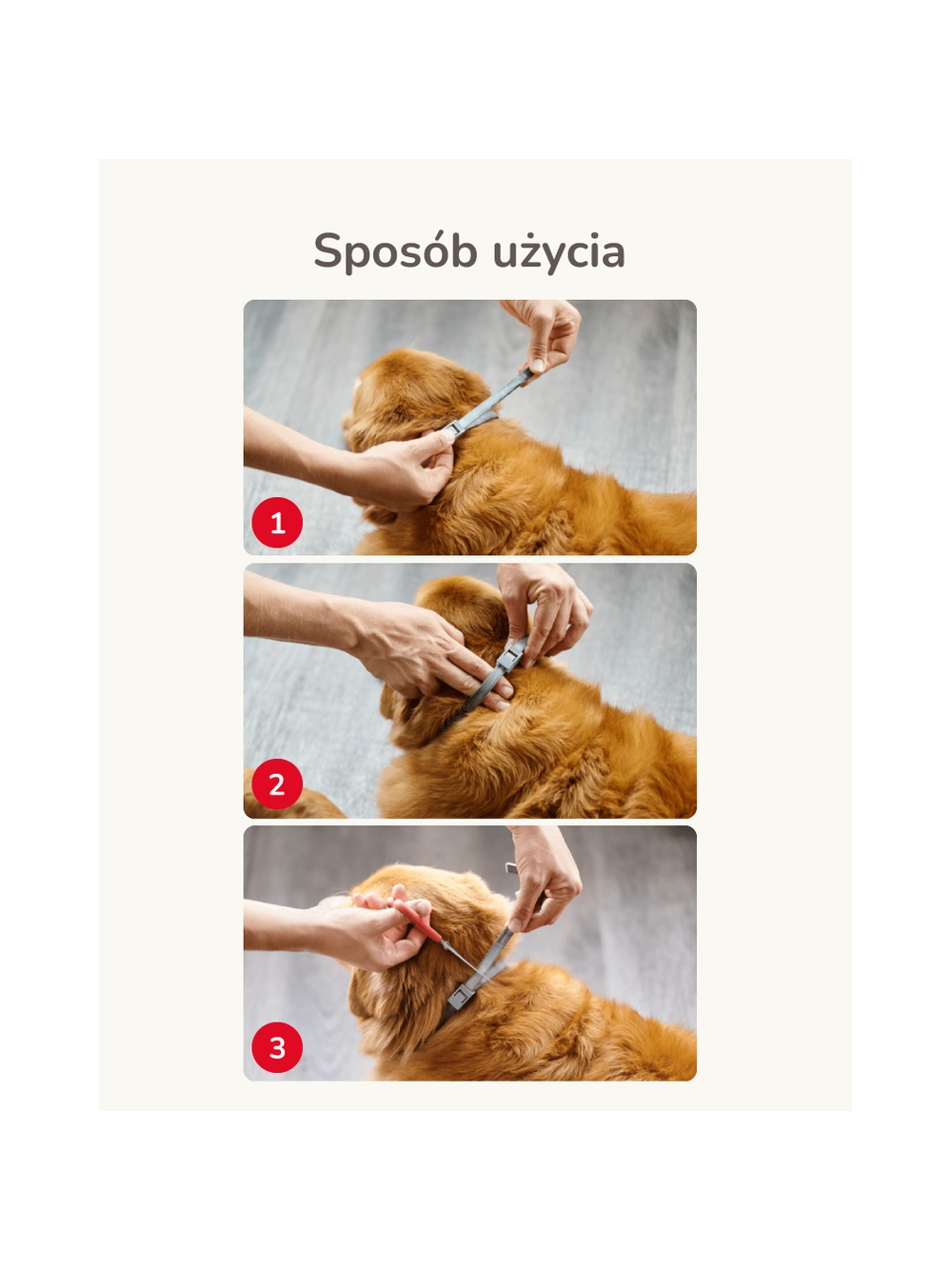 Sposób użycia

1

2

3