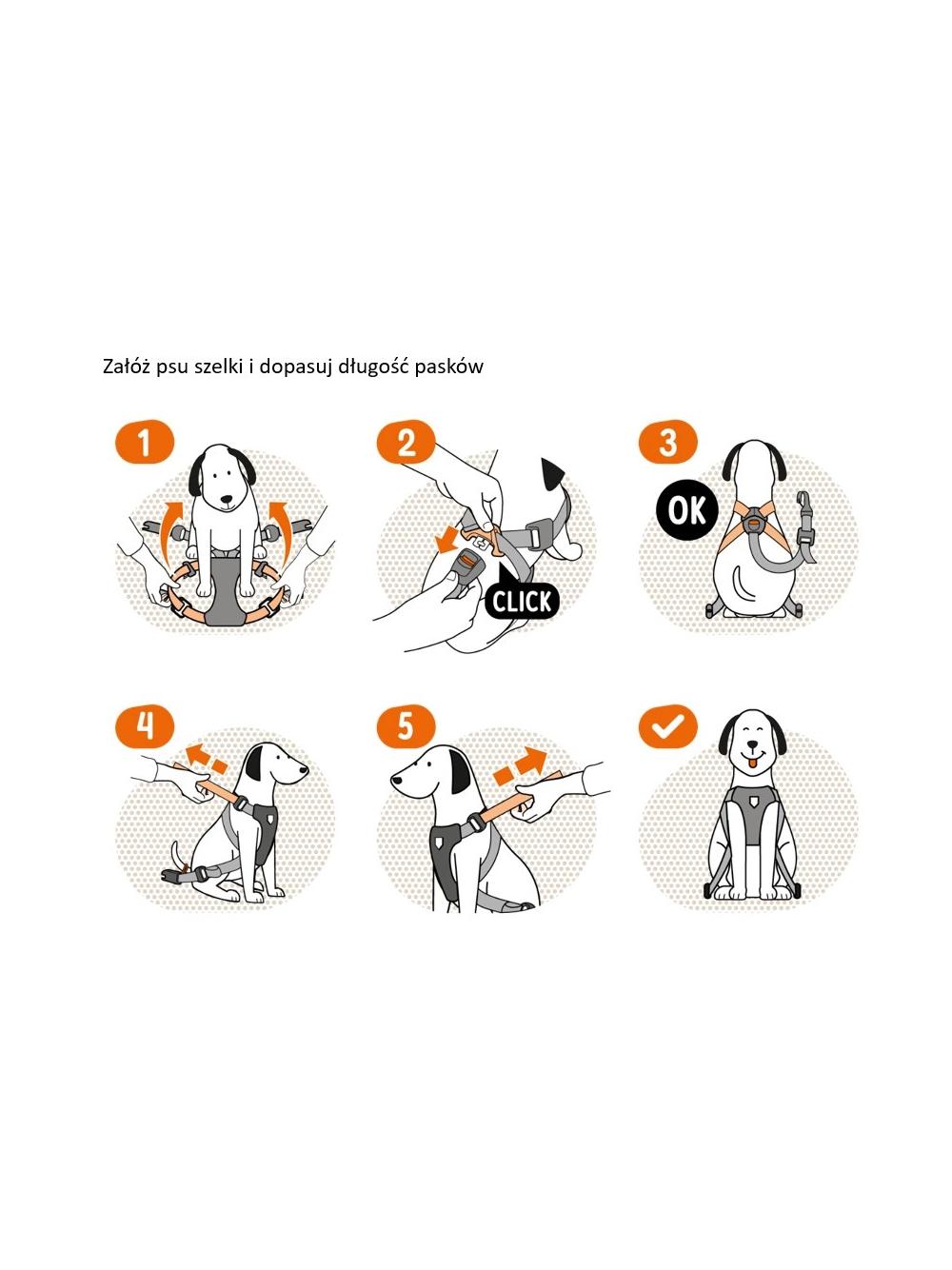 Załóż psu szelki i dopasuj długość pasków

1

2

CLICK

3

OK

4

5